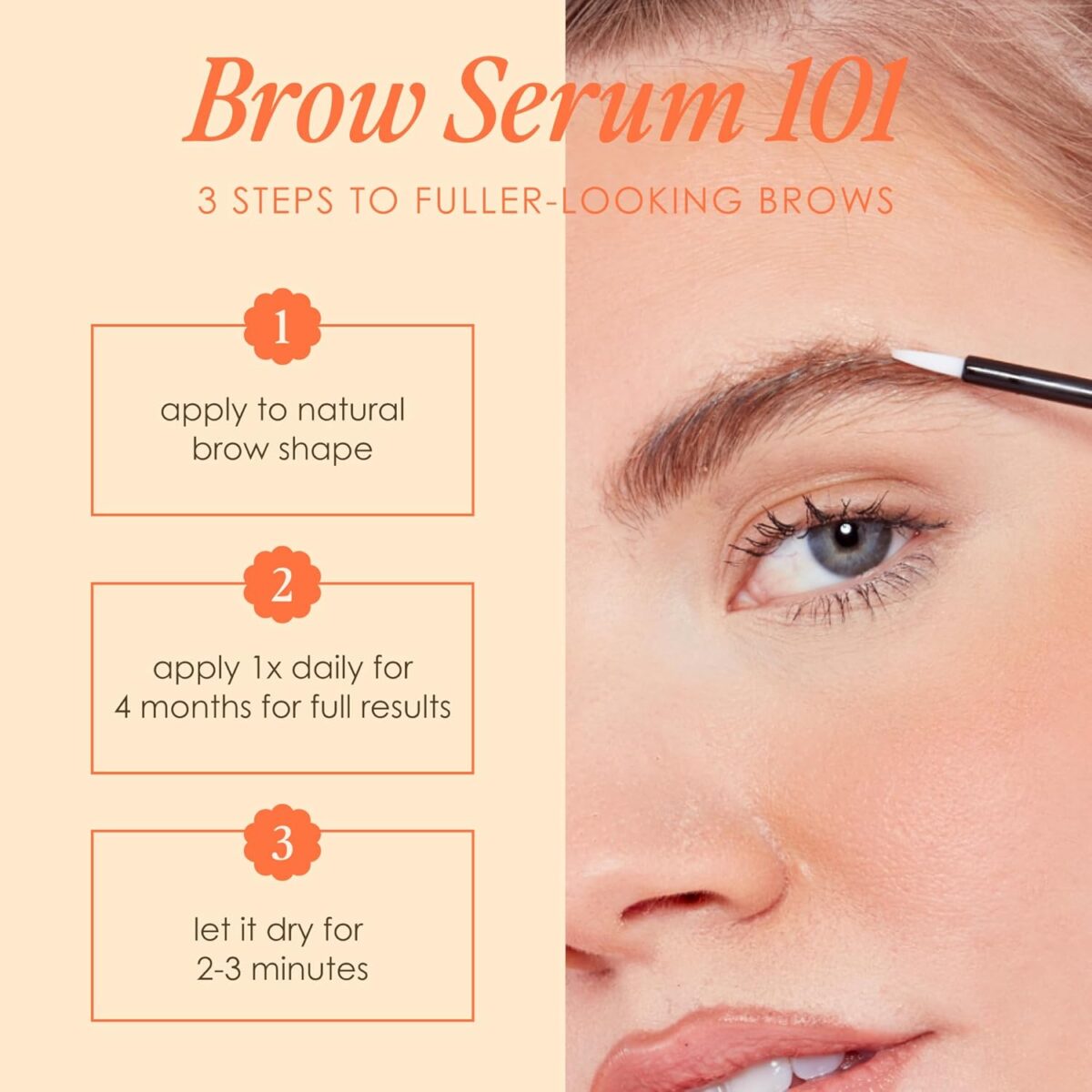 Brow Serum 101

3 STEPS TO FULLER-LOOKING BROWS

1

apply to natural brow shape

2

apply 1x daily for 4 months for full results

3

let it dry for 2-3 minutes